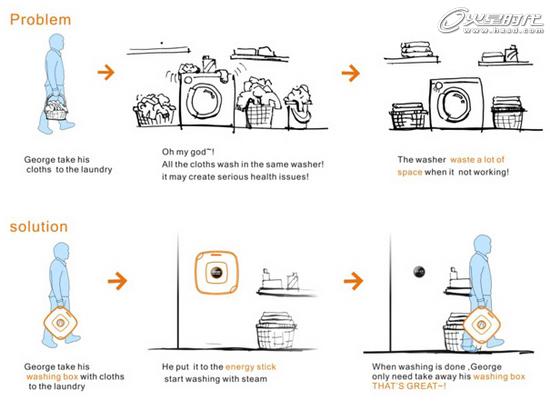 Problem

火星时代
www.hxsd.com

George take his cloths to the laundry

Oh my god~!
All the cloths wash in the same washer!
it may create serious health issues!

The washer waste a lot of space when it not working!

solution

George take his washing box with cloths to the laundry

He put it to the energy stick start washing with steam

When washing is done ,George only need take away his washing box
THAT'S GREAT~!